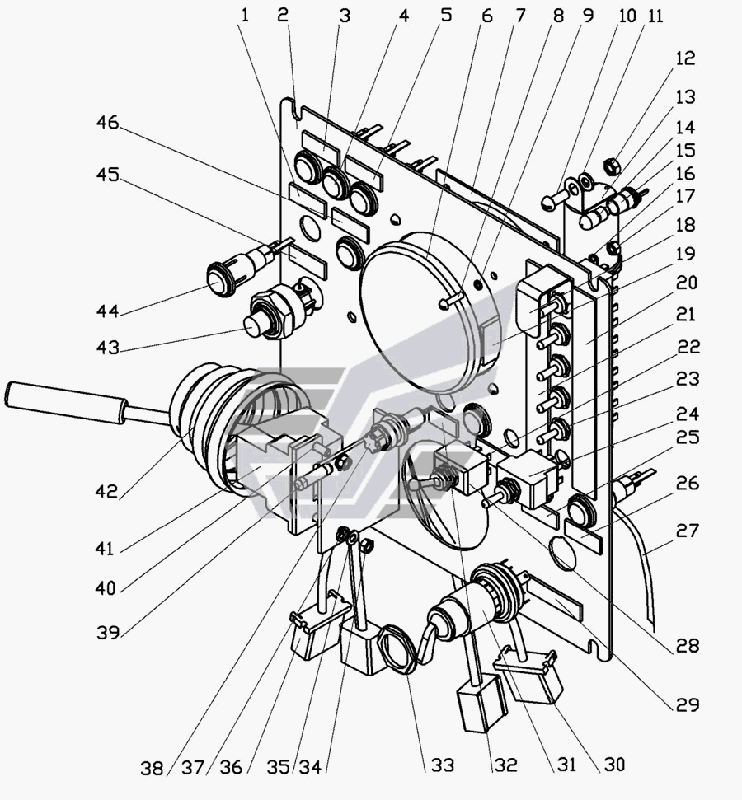 1 2 3 4 5 6 7 8 9 10 11
12
13
14
15
16
17
18
19
20
21
22
23
24
25
26
27
28
29
46
45
44
43
42
41
40
39
38 37 36 35 34 33 32 31 30